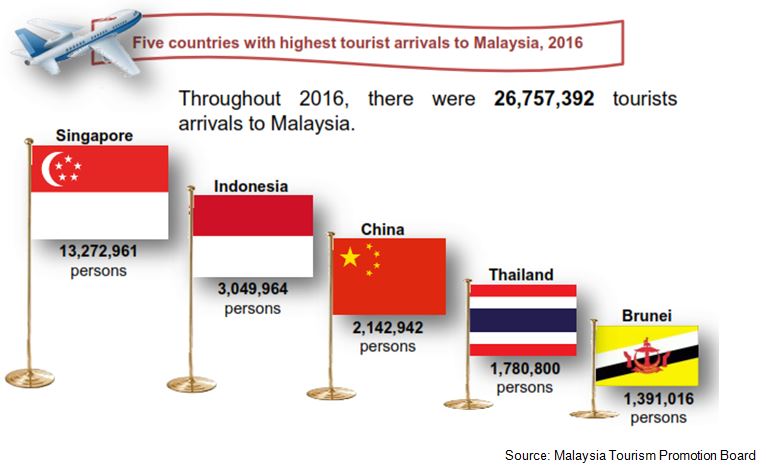 Five countries with highest tourist arrivals to Malaysia, 2016

Throughout 2016, there were **26,757,392** tourists arrivals to Malaysia.

Singapore
13,272,961
persons

Indonesia
3,049,964
persons

China
2,142,942
persons

Thailand
1,780,800
persons

Brunei
1,391,016
persons

Source: Malaysia Tourism Promotion Board