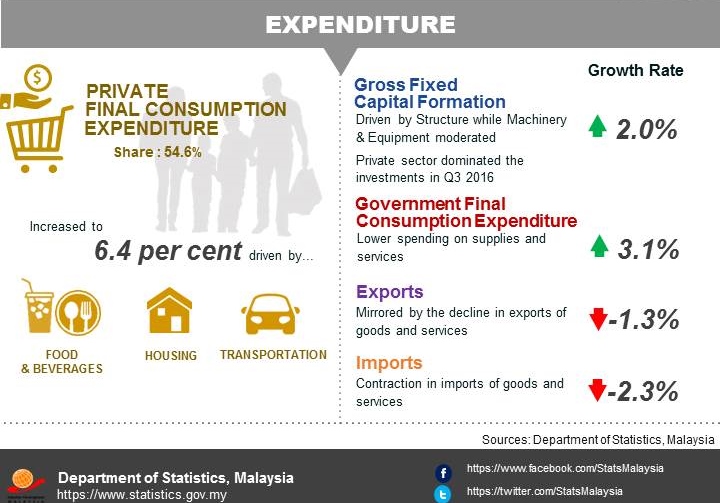 EXPENDITURE

PRIVATE FINAL CONSUMPTION EXPENDITURE

Share : 54.6%

Increased to

6.4 per cent driven by…

FOOD & BEVERAGES

HOUSING

TRANSPORTATION

Growth Rate

Gross Fixed Capital Formation

Driven by Structure while Machinery & Equipment moderated

Private sector dominated the investments in Q3 2016

2.0%

Government Final Consumption Expenditure

Lower spending on supplies and services

3.1%

Exports

Mirrored by the decline in exports of goods and services

-1.3%

Imports

Contraction in imports of goods and services

-2.3%

Sources: Department of Statistics, Malaysia

Department of Statistics, Malaysia
https://www.statistics.gov.my

https://www.facebook.com/StatsMalaysia
https://twitter.com/StatsMalaysia