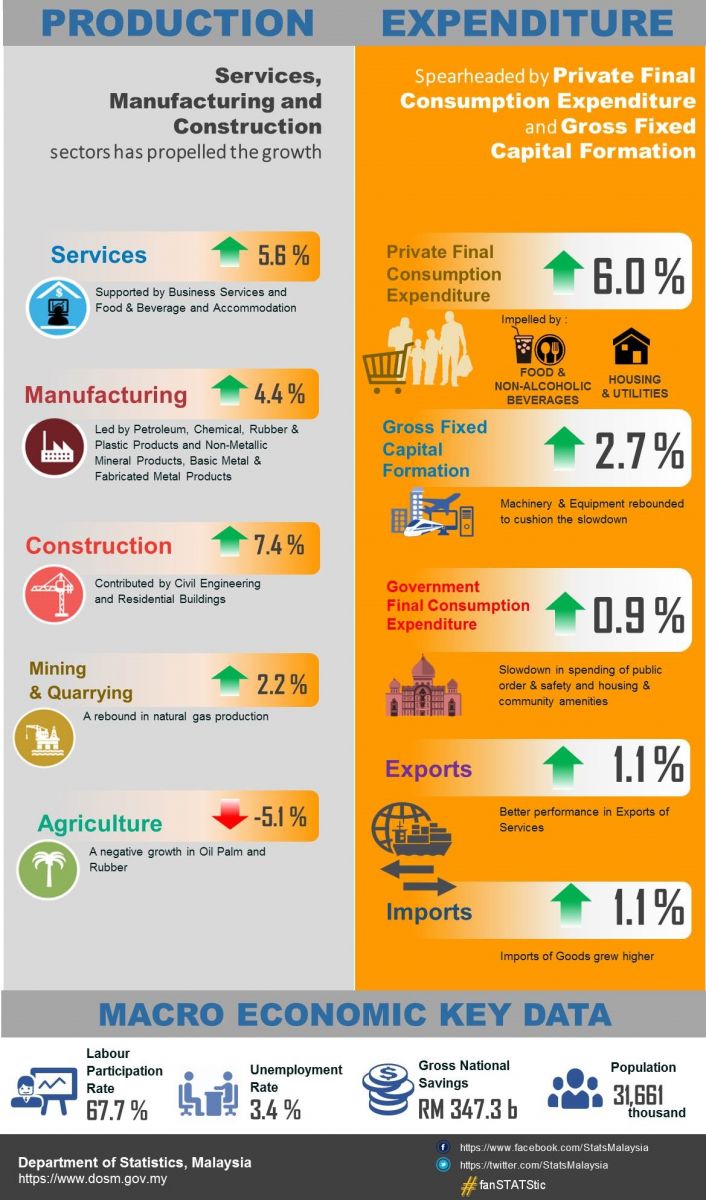 PRODUCTION

Services, Manufacturing and Construction sectors has propelled the growth

Services 5.6 %
Supported by Business Services and Food & Beverage and Accommodation

Manufacturing 4.4 %
Led by Petroleum, Chemical, Rubber & Plastic Products and Non-Metallic Mineral Products, Basic Metal & Fabricated Metal Products

Construction 7.4 %
Contributed by Civil Engineering and Residential Buildings

Mining & Quarrying 2.2 %
A rebound in natural gas production

Agriculture -5.1 %
A negative growth in Oil Palm and Rubber

EXPENDITURE

Spearheaded by Private Final Consumption Expenditure and Gross Fixed Capital Formation

Private Final Consumption Expenditure 6.0 %
Impelled by :
FOOD & NON-ALCOHOLIC BEVERAGES
HOUSING & UTILITIES

Gross Fixed Capital Formation 2.7 %
Machinery & Equipment rebounded to cushion the slowdown

Government Final Consumption Expenditure 0.9 %
Slowdown in spending of public order & safety and housing & community amenities

Exports 1.1 %
Better performance in Exports of Services

Imports 1.1 %
Imports of Goods grew higher

MACRO ECONOMIC KEY DATA

Labour Participation Rate 67.7 %
Unemployment Rate 3.4 %
Gross National Savings RM 347.3 b
Population 31,661 thousand

Department of Statistics, Malaysia
https://www.dosm.gov.my
https://www.facebook.com/StatsMalaysia
https://twitter.com/StatsMalaysia
#fanSTATStic