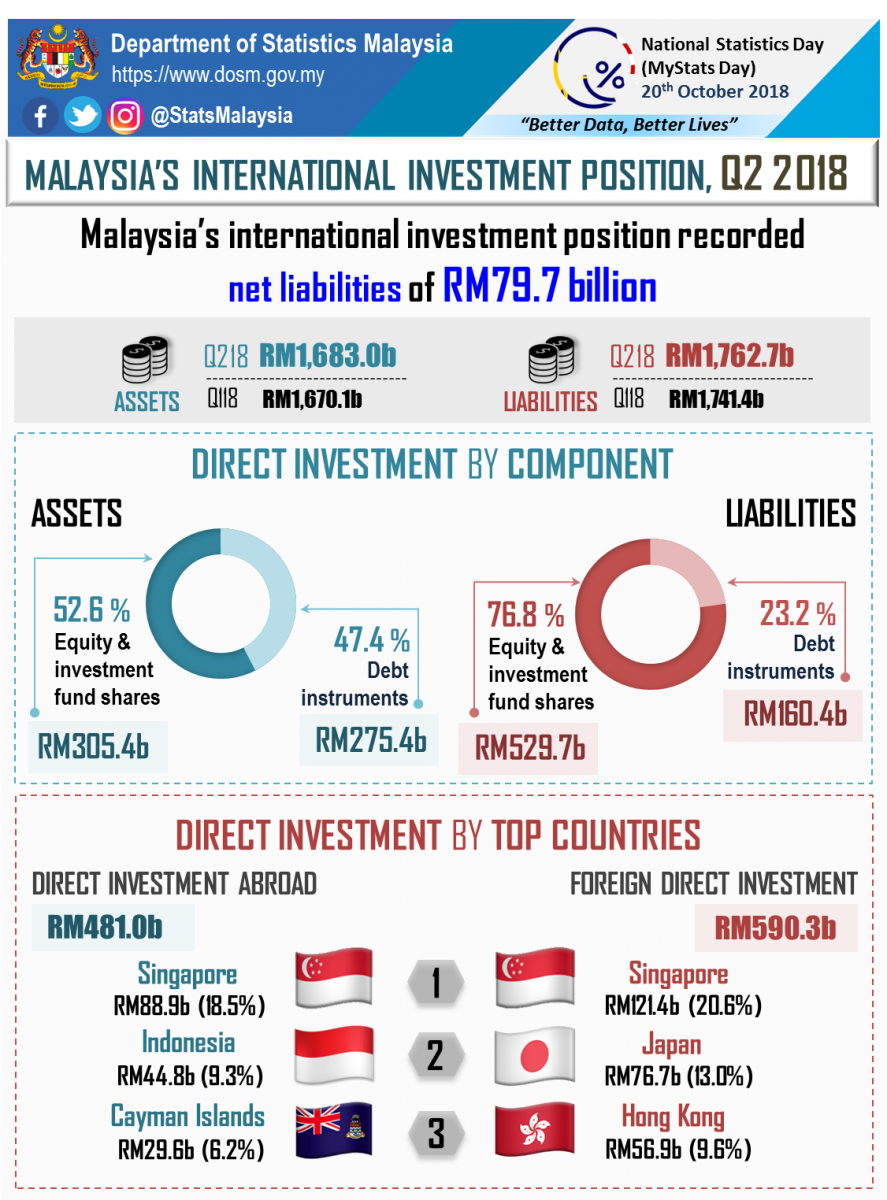 Department of Statistics Malaysia
https://www.dosm.gov.my
@StatsMalaysia

National Statistics Day (MyStats Day)
20th October 2018
"Better Data, Better Lives"

MALAYSIA'S INTERNATIONAL INVESTMENT POSITION, Q2 2018

Malaysia's international investment position recorded net liabilities of RM79.7 billion

ASSETS
Q218 RM1,683.0b
Q118 RM1,670.1b

LIABILITIES
Q218 RM1,762.7b
Q118 RM1,741.4b

DIRECT INVESTMENT BY COMPONENT

ASSETS
52.6 % Equity & investment fund shares
RM305.4b
47.4 % Debt instruments
RM275.4b

LIABILITIES
76.8 % Equity & investment fund shares
RM529.7b
23.2 % Debt instruments
RM160.4b

DIRECT INVESTMENT BY TOP COUNTRIES

DIRECT INVESTMENT ABROAD
RM481.0b
Singapore RM88.9b (18.5%)
Indonesia RM44.8b (9.3%)
Cayman Islands RM29.6b (6.2%)

1
2
3

FOREIGN DIRECT INVESTMENT
RM590.3b
Singapore RM121.4b (20.6%)
Japan RM76.7b (13.0%)
Hong Kong RM56.9b (9.6%)