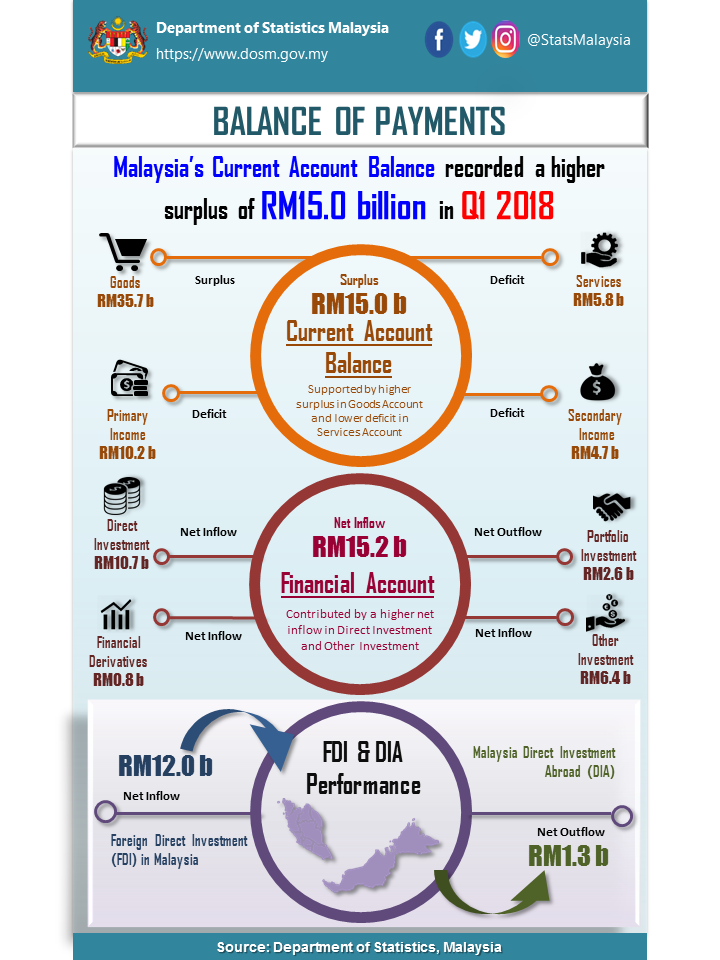 Department of Statistics Malaysia
https://www.dosm.gov.my

@StatsMalaysia

BALANCE OF PAYMENTS

Malaysia's Current Account Balance recorded a higher surplus of RM15.0 billion in Q1 2018

Goods
RM35.7 b

Surplus

Surplus
RM15.0 b
Current Account Balance

Supported by higher surplus in Goods Account and lower deficit in Services Account

Deficit

Services
RM5.8 b

Primary Income
RM10.2 b

Deficit

Deficit

Secondary Income
RM4.7 b

Direct Investment
RM10.7 b

Net Inflow

Net Inflow
RM15.2 b
Financial Account

Contributed by a higher net inflow in Direct Investment and Other Investment

Net Outflow

Portfolio Investment
RM2.6 b

Financial Derivatives
RM0.8 b

Net Inflow

Net Inflow

Other Investment
RM6.4 b

RM12.0 b

Net Inflow

Foreign Direct Investment (FDI) in Malaysia

FDI & DIA Performance

Malaysia Direct Investment Abroad (DIA)

Net Outflow
RM1.3 b

Source: Department of Statistics, Malaysia