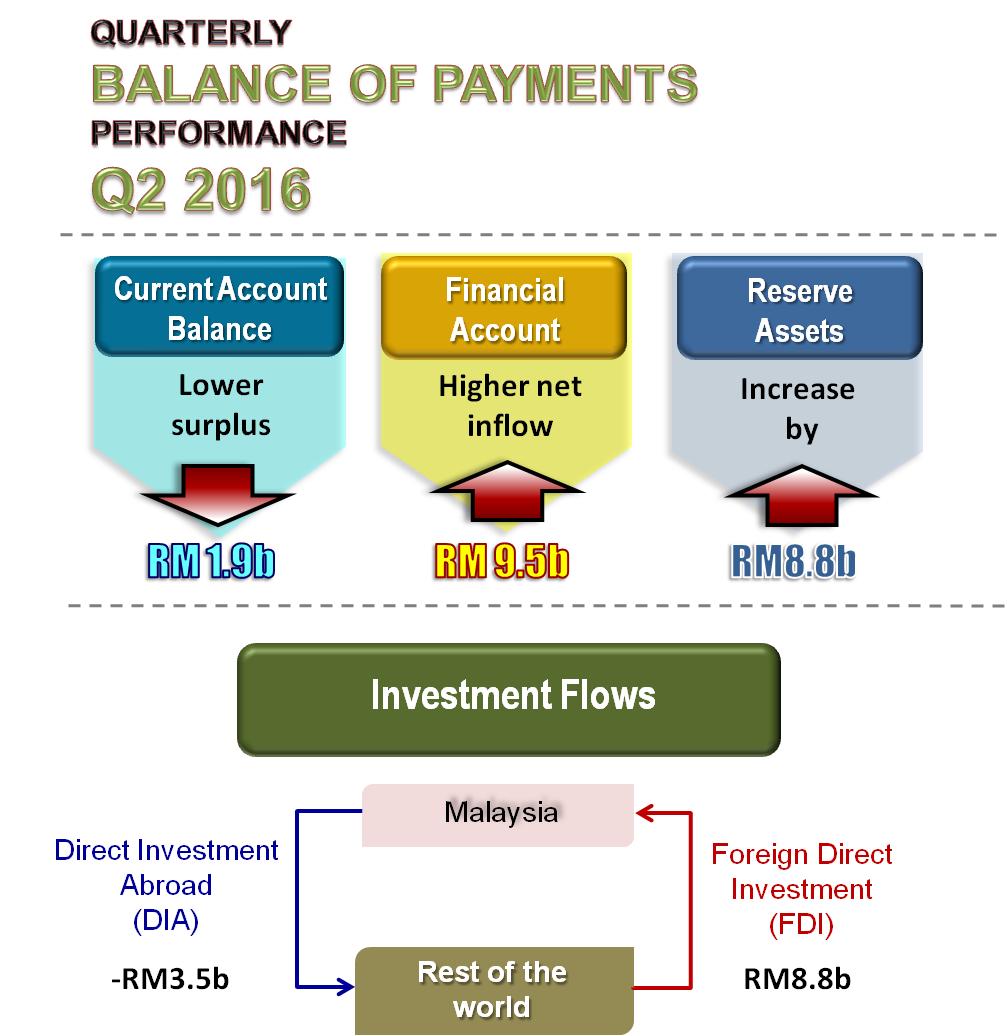 QUARTERLY
BALANCE OF PAYMENTS
PERFORMANCE
Q2 2016

Current Account Balance
Lower surplus
RM 1.9b

Financial Account
Higher net inflow
RM 9.5b

Reserve Assets
Increase by
RM8.8b

Investment Flows

Malaysia

Direct Investment Abroad (DIA)
-RM3.5b

Rest of the world

Foreign Direct Investment (FDI)
RM8.8b