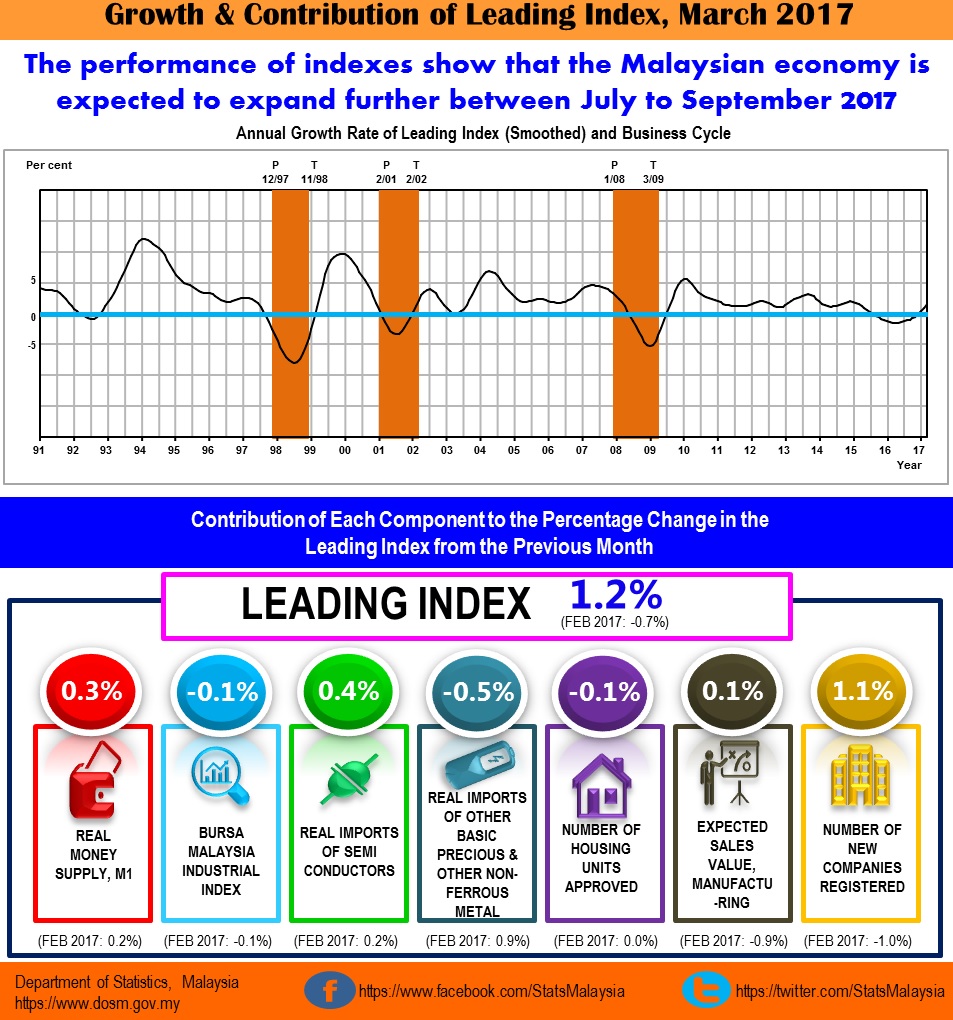 Growth & Contribution of Leading Index, March 2017

The performance of indexes show that the Malaysian economy is expected to expand further between July to September 2017

Annual Growth Rate of Leading Index (Smoothed) and Business Cycle

Per cent

P 12/97 T 11/98 P 2/01 T 2/02 P 1/08 T 3/09

5
0
-5

91 92 93 94 95 96 97 98 99 00 01 02 03 04 05 06 07 08 09 10 11 12 13 14 15 16 17
Year

Contribution of Each Component to the Percentage Change in the Leading Index from the Previous Month

LEADING INDEX 1.2%
(FEB 2017: -0.7%)

0.3%
REAL MONEY SUPPLY, M1
(FEB 2017: 0.2%)

-0.1%
BURSA MALAYSIA INDUSTRIAL INDEX
(FEB 2017: -0.1%)

0.4%
REAL IMPORTS OF SEMI CONDUCTORS
(FEB 2017: 0.2%)

-0.5%
REAL IMPORTS OF OTHER BASIC PRECIOUS & OTHER NON-FERROUS METAL
(FEB 2017: 0.9%)

-0.1%
NUMBER OF HOUSING UNITS APPROVED
(FEB 2017: 0.0%)

0.1%
EXPECTED SALES VALUE, MANUFACTU -RING
(FEB 2017: -0.9%)

1.1%
NUMBER OF NEW COMPANIES REGISTERED
(FEB 2017: -1.0%)

Department of Statistics, Malaysia
https://www.dosm.gov.my
https://www.facebook.com/StatsMalaysia
https://twitter.com/StatsMalaysia