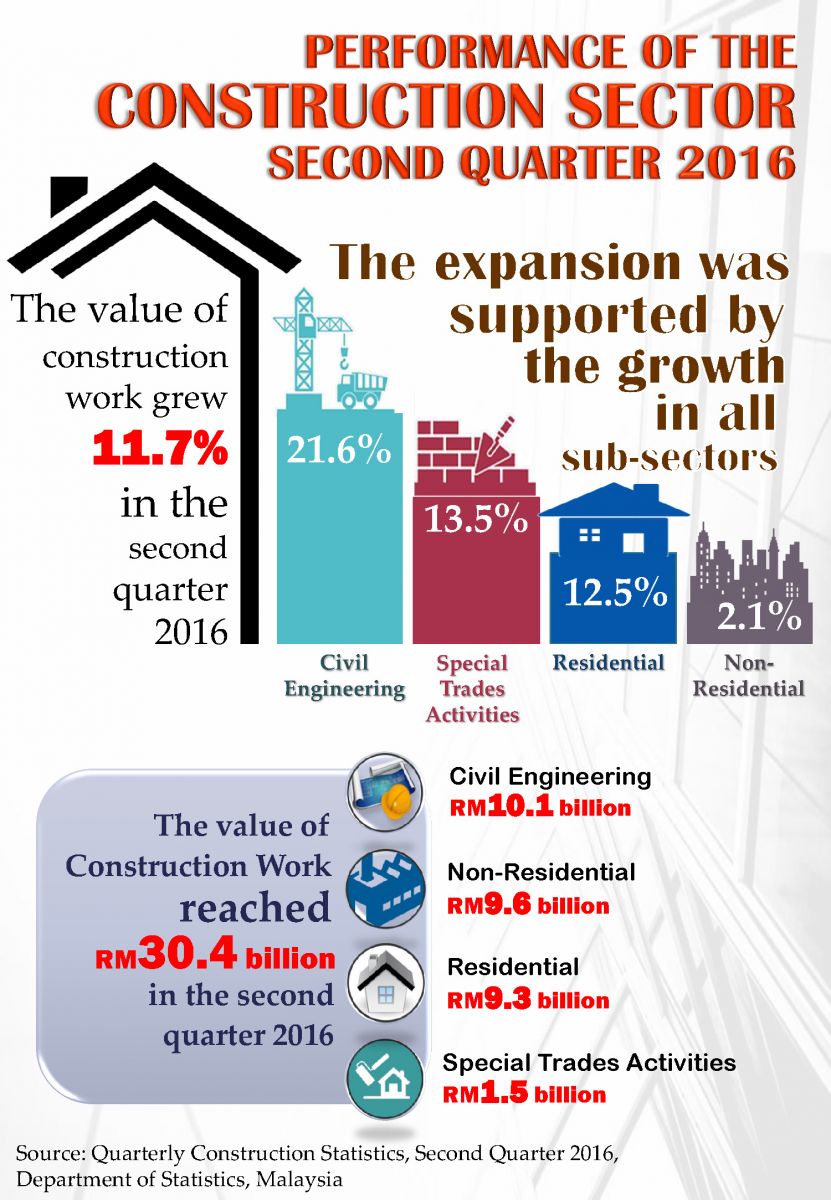 PERFORMANCE OF THE
CONSTRUCTION SECTOR
SECOND QUARTER 2016

The value of construction work grew 11.7% in the second quarter 2016

The expansion was supported by the growth in all sub-sectors

21.6%
13.5%
12.5%
2.1%

Civil Engineering
Special Trades Activities
Residential
Non-Residential

The value of Construction Work reached RM30.4 billion in the second quarter 2016

Civil Engineering
RM10.1 billion

Non-Residential
RM9.6 billion

Residential
RM9.3 billion

Special Trades Activities
RM1.5 billion

Source: Quarterly Construction Statistics, Second Quarter 2016, Department of Statistics, Malaysia