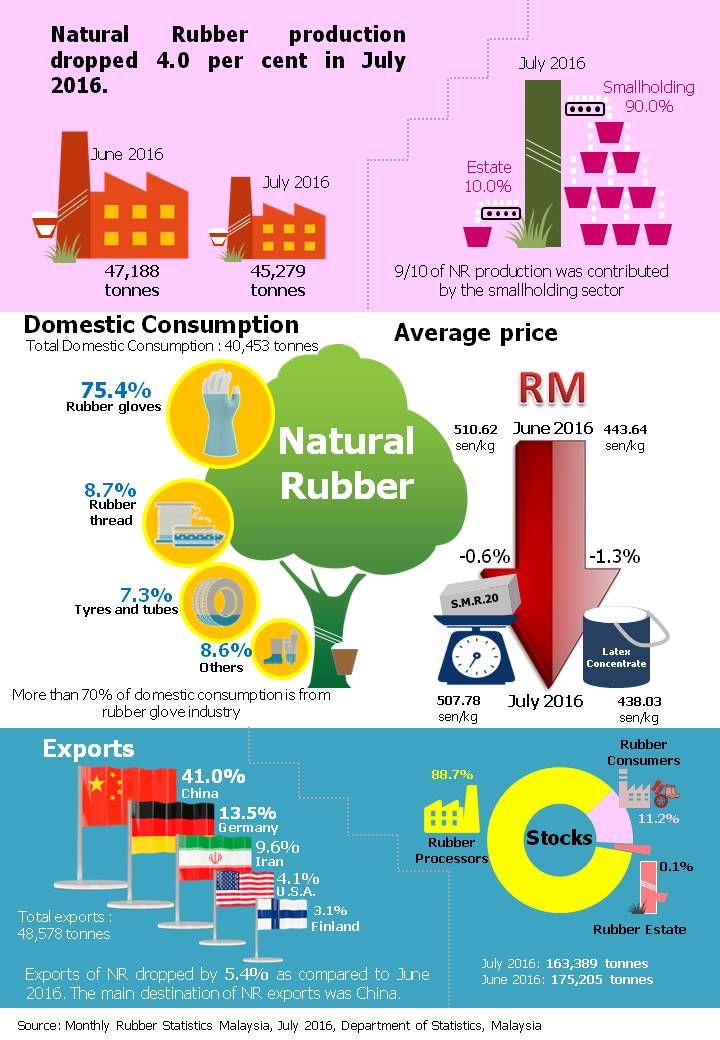 Natural Rubber production dropped 4.0 per cent in July 2016.

June 2016
47,188 tonnes

July 2016
45,279 tonnes

July 2016
Smallholding 90.0%
Estate 10.0%

9/10 of NR production was contributed by the smallholding sector

Domestic Consumption
Total Domestic Consumption : 40,453 tonnes

75.4%
Rubber gloves

8.7%
Rubber thread

7.3%
Tyres and tubes

8.6%
Others

Natural Rubber

More than 70% of domestic consumption is from rubber glove industry

Average price
RM
510.62 sen/kg
June 2016
443.64 sen/kg
-0.6%
-1.3%
S.M.R.20
Latex Concentrate
507.78 sen/kg
July 2016
438.03 sen/kg

Exports
41.0% China
13.5% Germany
9.6% Iran
4.1% U.S.A.
3.1% Finland

Total exports : 48,578 tonnes

Exports of NR dropped by 5.4% as compared to June 2016. The main destination of NR exports was China.

88.7%
Rubber Processors
Stocks
Rubber Consumers
11.2%
0.1%
Rubber Estate

July 2016: 163,389 tonnes
June 2016: 175,205 tonnes

Source: Monthly Rubber Statistics Malaysia, July 2016, Department of Statistics, Malaysia